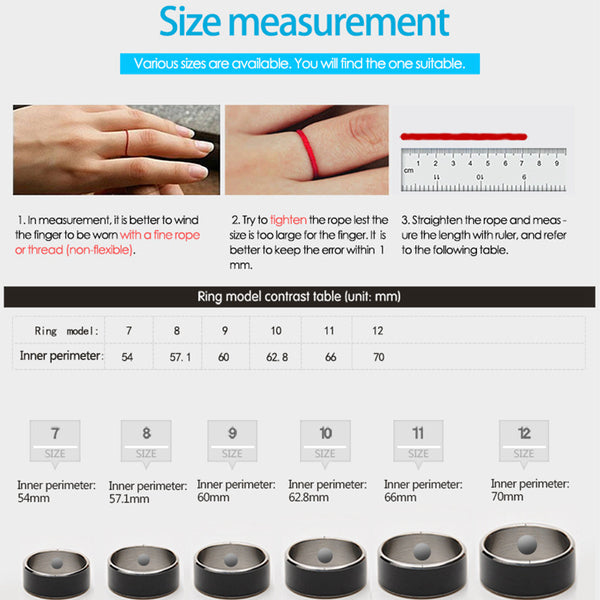 Size measurement

Various sizes are available. You will find the one suitable.

cm 1 2 3 4 5 6 7 8 9

1. In measurement, it is better to wind the finger to be worn with a fine rope or thread (non-flexible).

2. Try to tighten the rope lest the size is too large for the finger. It is better to keep the error within 1 mm.

3. Straighten the rope and measure the length with ruler, and refer to the following table.

Ring model contrast table (unit: mm)

| Ring model: | 7 | 8 | 9 | 10 | 11 | 12 |
|---|---|---|---|---|---|---|
| Inner perimeter: | 54 | 57.1 | 60 | 62.8 | 66 | 70 |

7 SIZE
Inner perimeter: 54mm

8 SIZE
Inner perimeter: 57.1mm

9 SIZE
Inner perimeter: 60mm

10 SIZE
Inner perimeter: 62.8mm

11 SIZE
Inner perimeter: 66mm

12 SIZE
Inner perimeter: 70mm